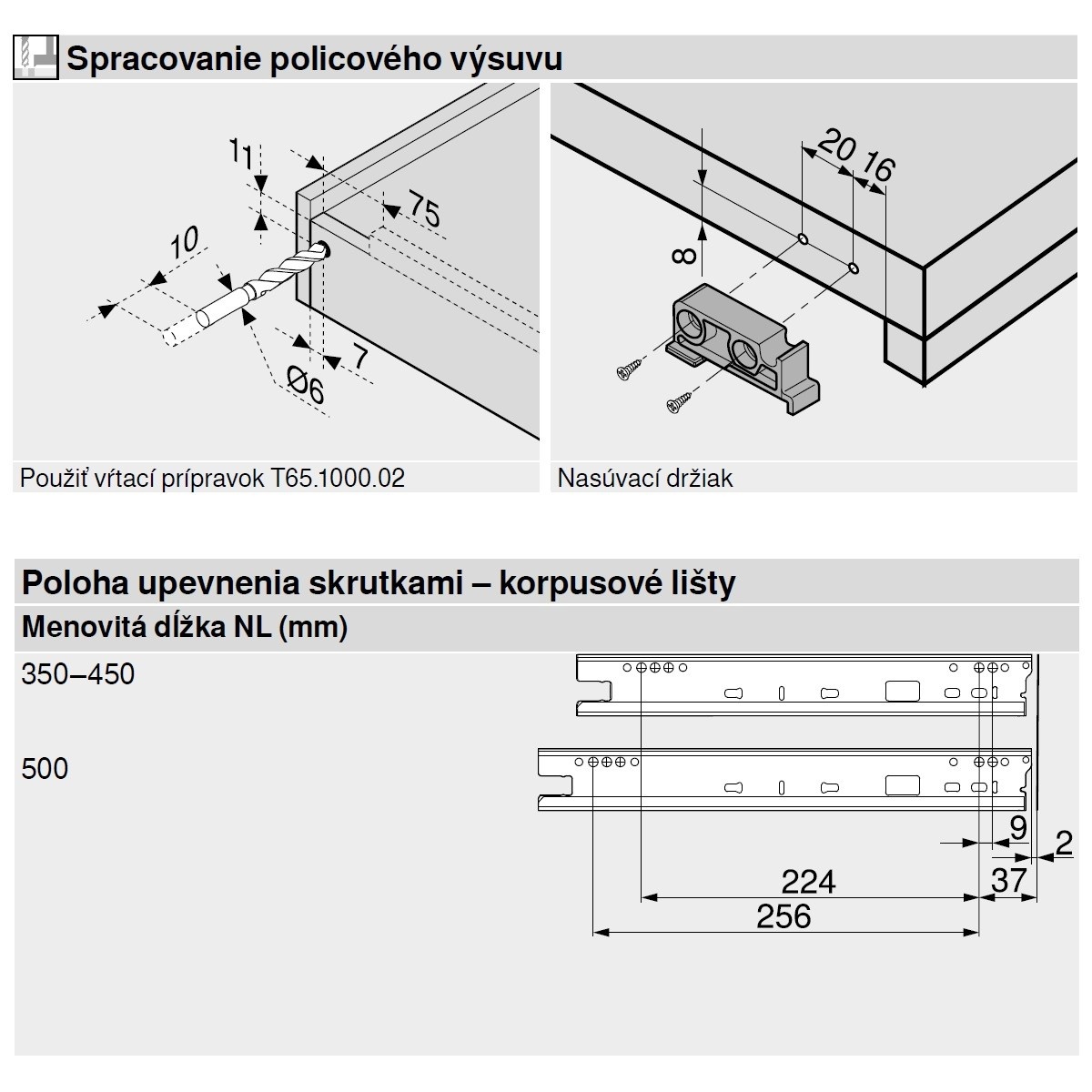 Spracovanie policového výsuvu

11

75

10

7

Ø6

Použiť vŕtací prípravok T65.1000.02

20

16

8

Nasúvací držiak

Poloha upevnenia skrutkami – korpusové lišty

Menovitá dĺžka NL (mm)

350–450

500

9

2

224

37

256