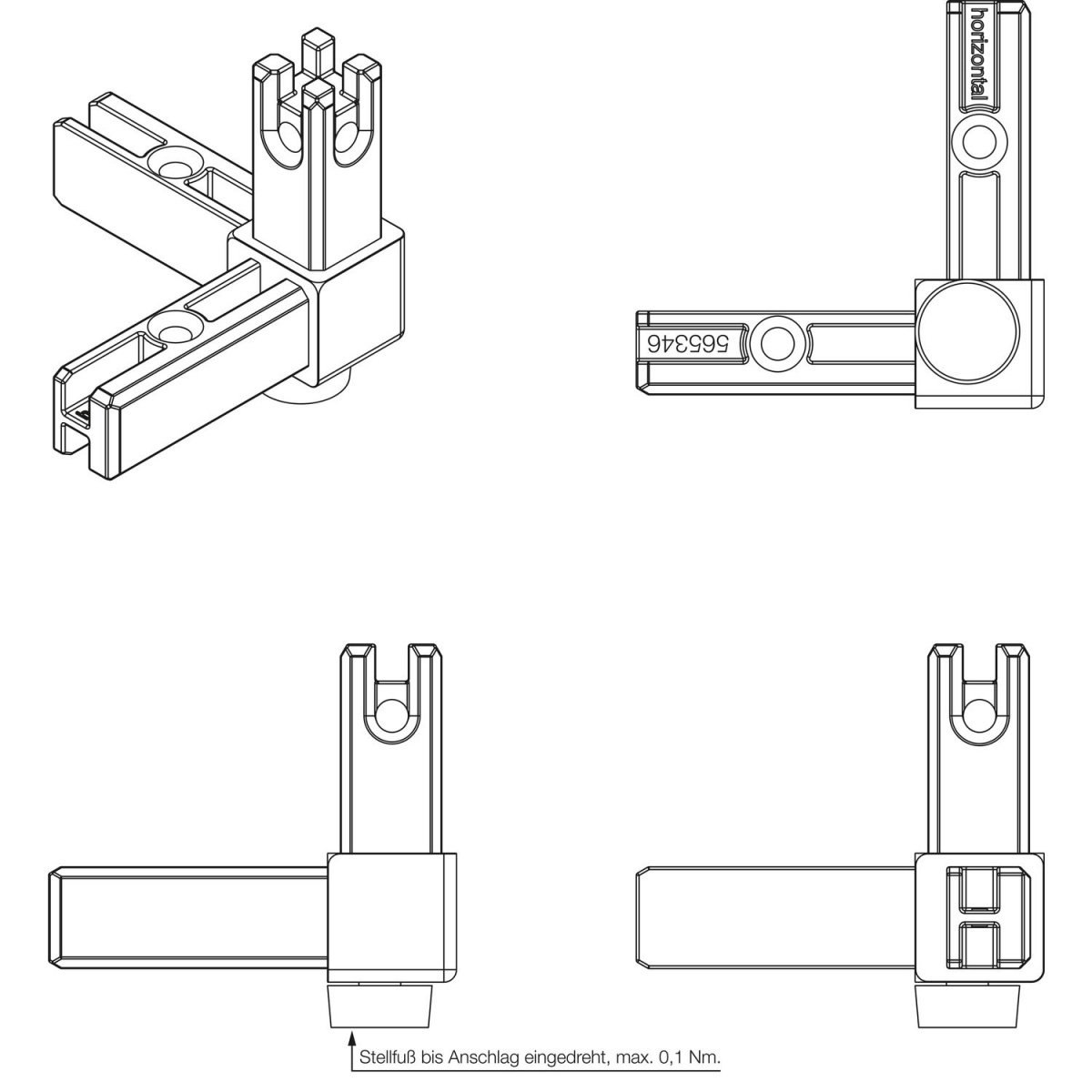 horizontal

565346

Stellfuß bis Anschlag eingedreht, max. 0,1 Nm.